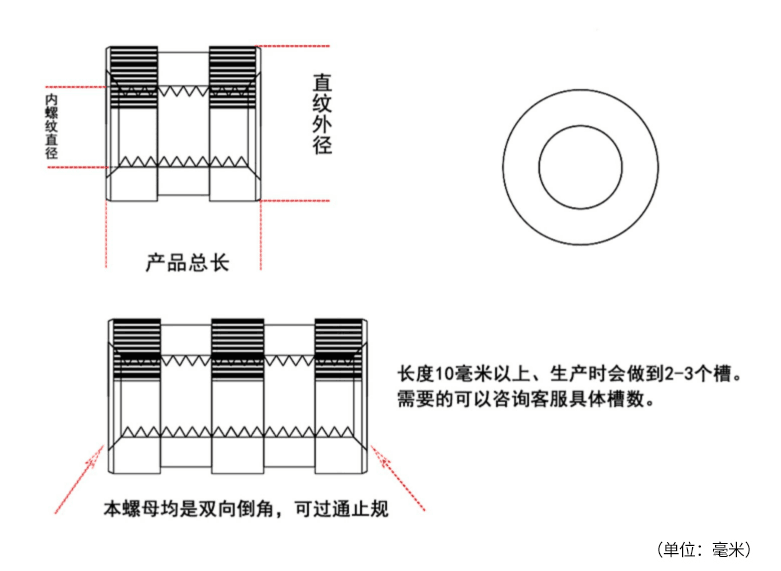 内螺纹直径

直纹外径

产品总长

长度10毫米以上、生产时会做到2-3个槽。
需要的可以咨询客服具体槽数。

本螺母均是双向倒角，可过通止规

（单位：毫米）