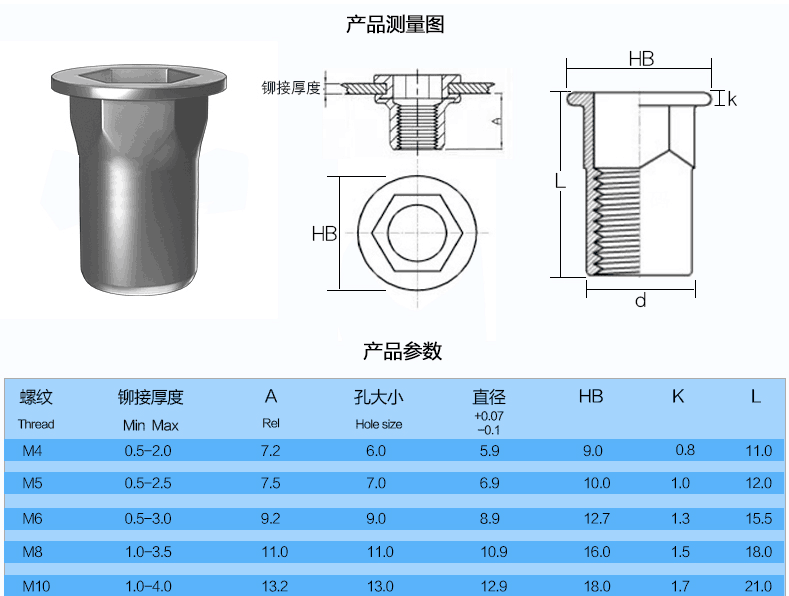 产品测量图

铆接厚度

A

HB

HB

k

L

d

产品参数

| 螺纹 Thread | 铆接厚度 Min Max | A Rel | 孔大小 Hole size | 直径 +0.07 −0.1 | HB | K | L |
|---|---|---|---|---|---|---|---|
| M4 | 0.5-2.0 | 7.2 | 6.0 | 5.9 | 9.0 | 0.8 | 11.0 |
| M5 | 0.5-2.5 | 7.5 | 7.0 | 6.9 | 10.0 | 1.0 | 12.0 |
| M6 | 0.5-3.0 | 9.2 | 9.0 | 8.9 | 12.7 | 1.3 | 15.5 |
| M8 | 1.0-3.5 | 11.0 | 11.0 | 10.9 | 16.0 | 1.5 | 18.0 |
| M10 | 1.0-4.0 | 13.2 | 13.0 | 12.9 | 18.0 | 1.7 | 21.0 |